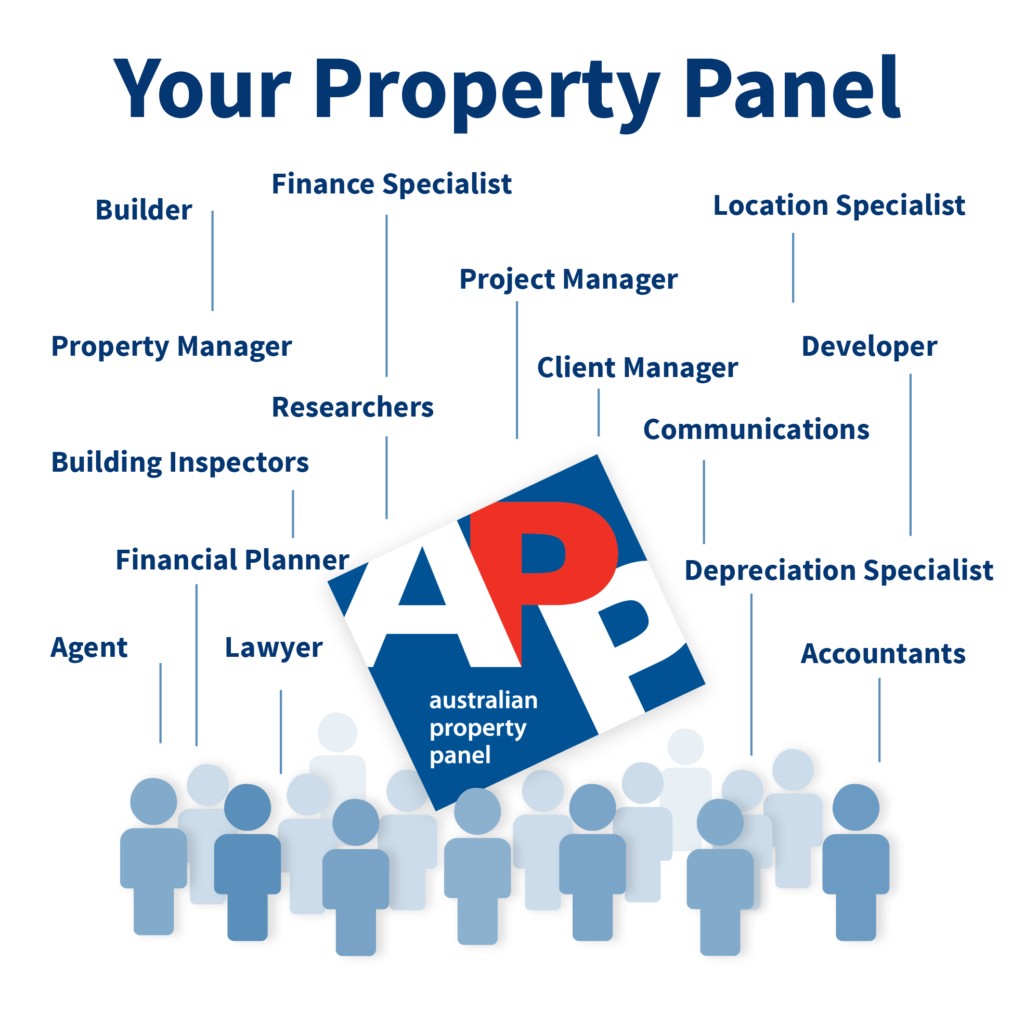 Your Property Panel

Finance Specialist

Builder

Location Specialist

Project Manager

Property Manager

Developer

Client Manager

Researchers

Communications

Building Inspectors

Financial Planner

Depreciation Specialist

Agent

Lawyer

Accountants

APP

australian property panel